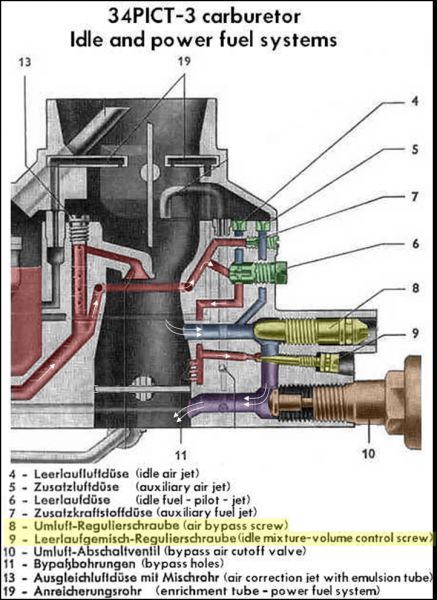 34PICT-3 carburetor
Idle and power fuel systems

13
19
4
5
7
6
8
9
11
10

4 - Leerlaufluftdüse (idle air jet)
5 - Zusatzluftdüse (auxiliary air jet)
6 - Leerlaufdüse (idle fuel - pilot - jet)
7 - Zusatzkraftstoffdüse (auxiliary fuel jet)
8 - Umluft-Regulierschraube (air bypass screw)
9 - Leerlaufgemisch-Regulierschraube (idle mixture-volume control screw)
10 - Umluft-Abschaltventil (bypass air cutoff valve)
11 - Bypaßbohrungen (bypass holes)
13 - Ausgleichluftdüse mit Mischrohr (air correction jet with emulsion tube)
19 - Anreicherungsrohr (enrichment tube - power fuel system)